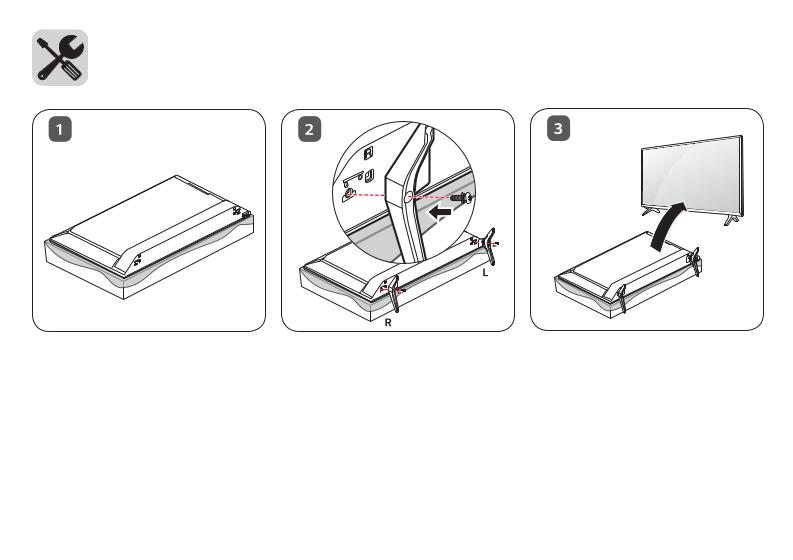 1

2

L

R

3