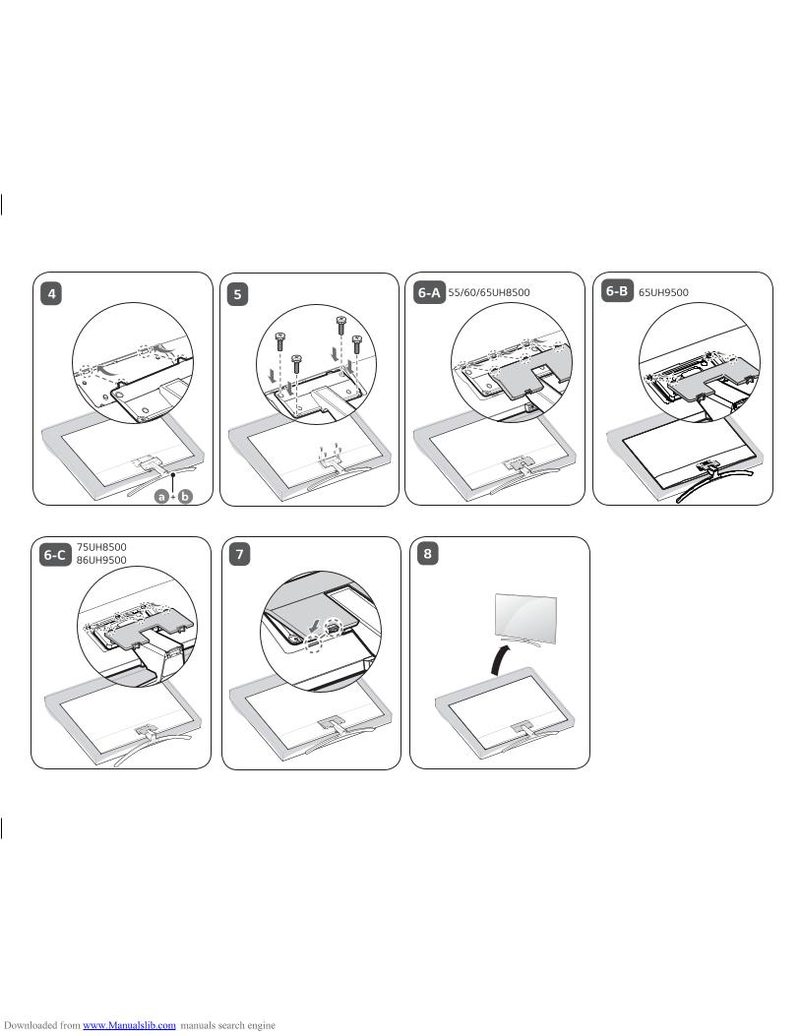 4

a + b

5

6-A 55/60/65UH8500

6-B 65UH9500

6-C 75UH8500 86UH9500

7

8

Downloaded from www.Manualslib.com manuals search engine