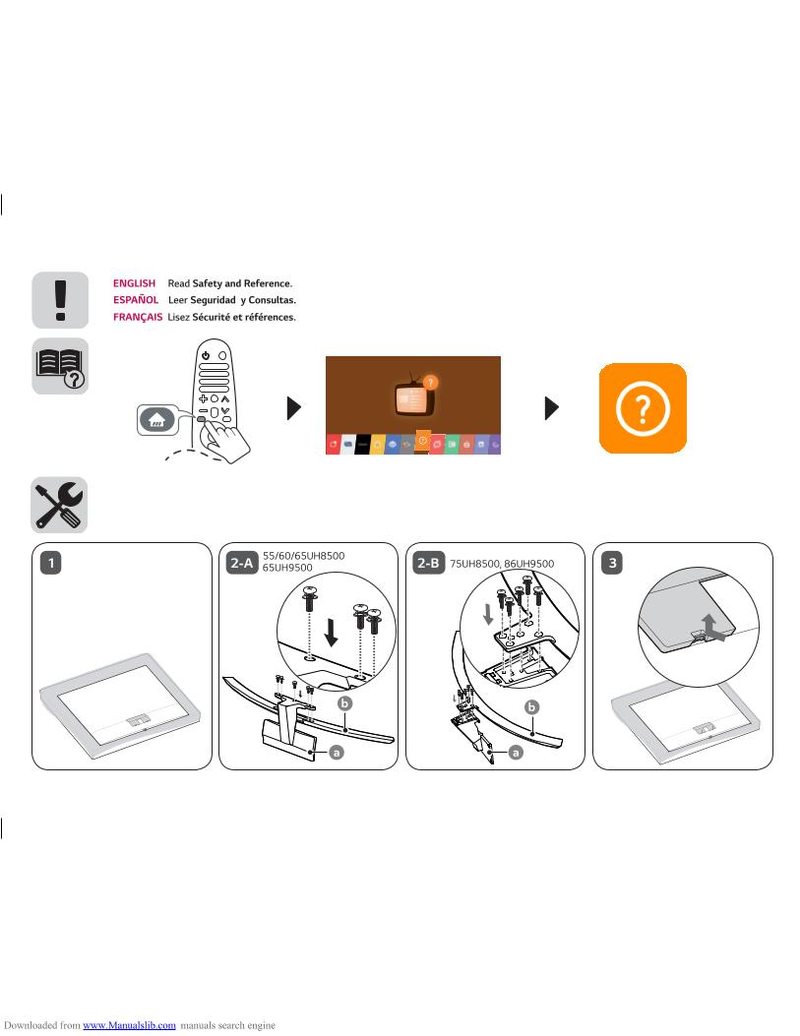 ENGLISH Read Safety and Reference.
ESPAÑOL Leer Seguridad y Consultas.
FRANÇAIS Lisez Sécurité et références.

1

2-A 55/60/65UH8500
65UH9500

b

a

2-B 75UH8500, 86UH9500

b

a

3

Downloaded from www.Manualslib.com manuals search engine