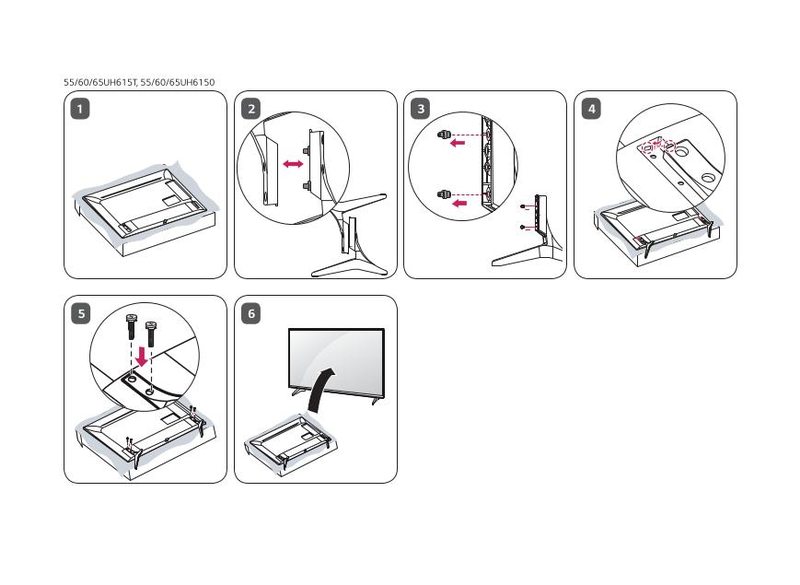 55/60/65UH615T, 55/60/65UH6150

1

2

3

4

5

6