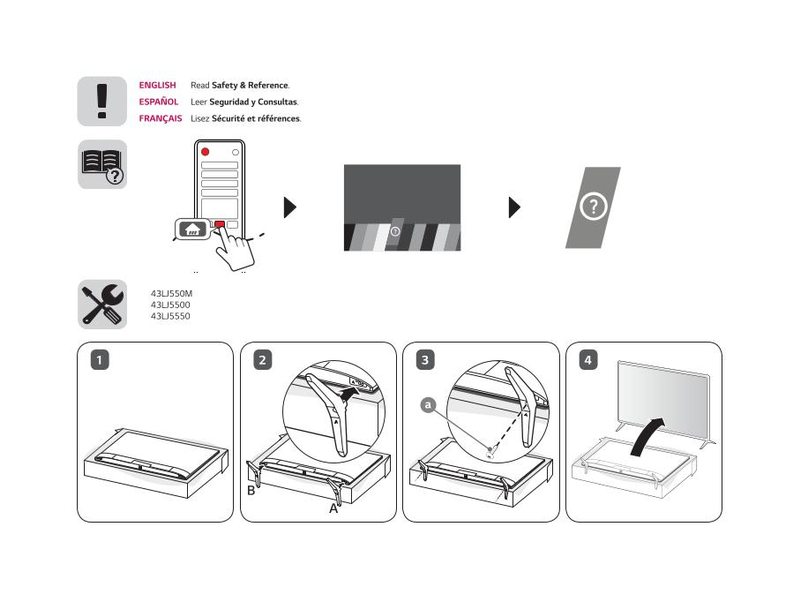 ENGLISH Read Safety & Reference.
ESPAÑOL Leer Seguridad y Consultas.
FRANÇAIS Lisez Sécurité et références.

43LJ550M
43LJ5500
43LJ5550

1

2

B
A

3

a

4