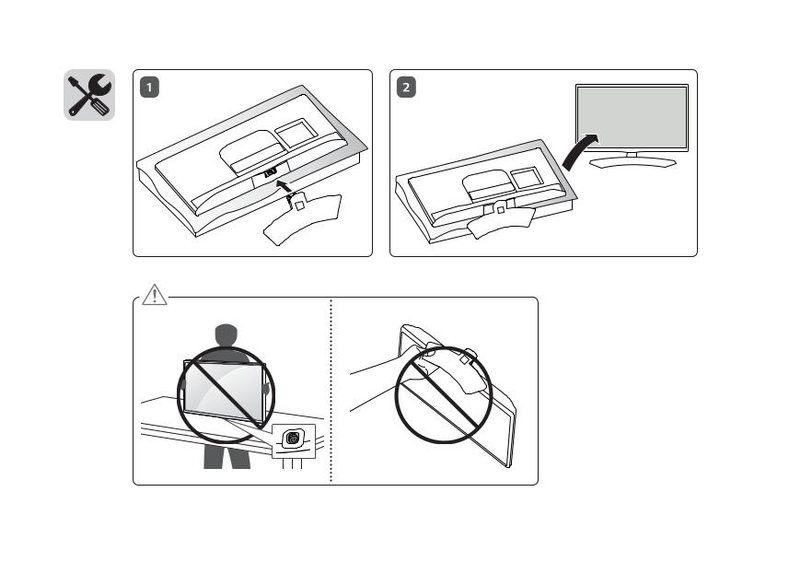 1

2